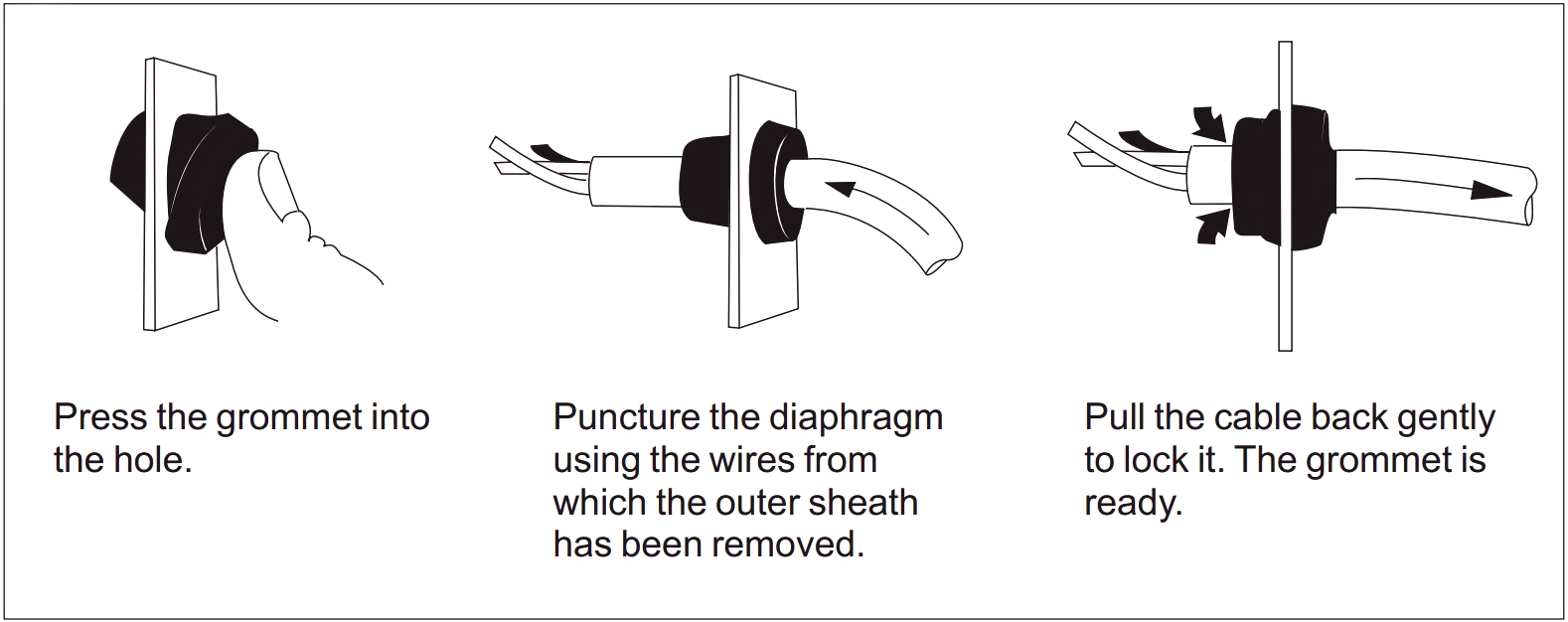 Press the grommet into the hole.

Puncture the diaphragm using the wires from which the outer sheath has been removed.

Pull the cable back gently to lock it. The grommet is ready.